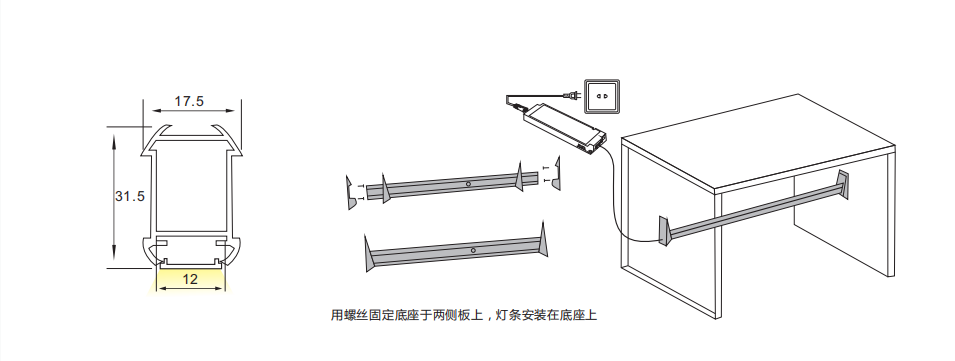 17.5

31.5

12

用螺丝固定底座于两侧板上，灯条安装在底座上